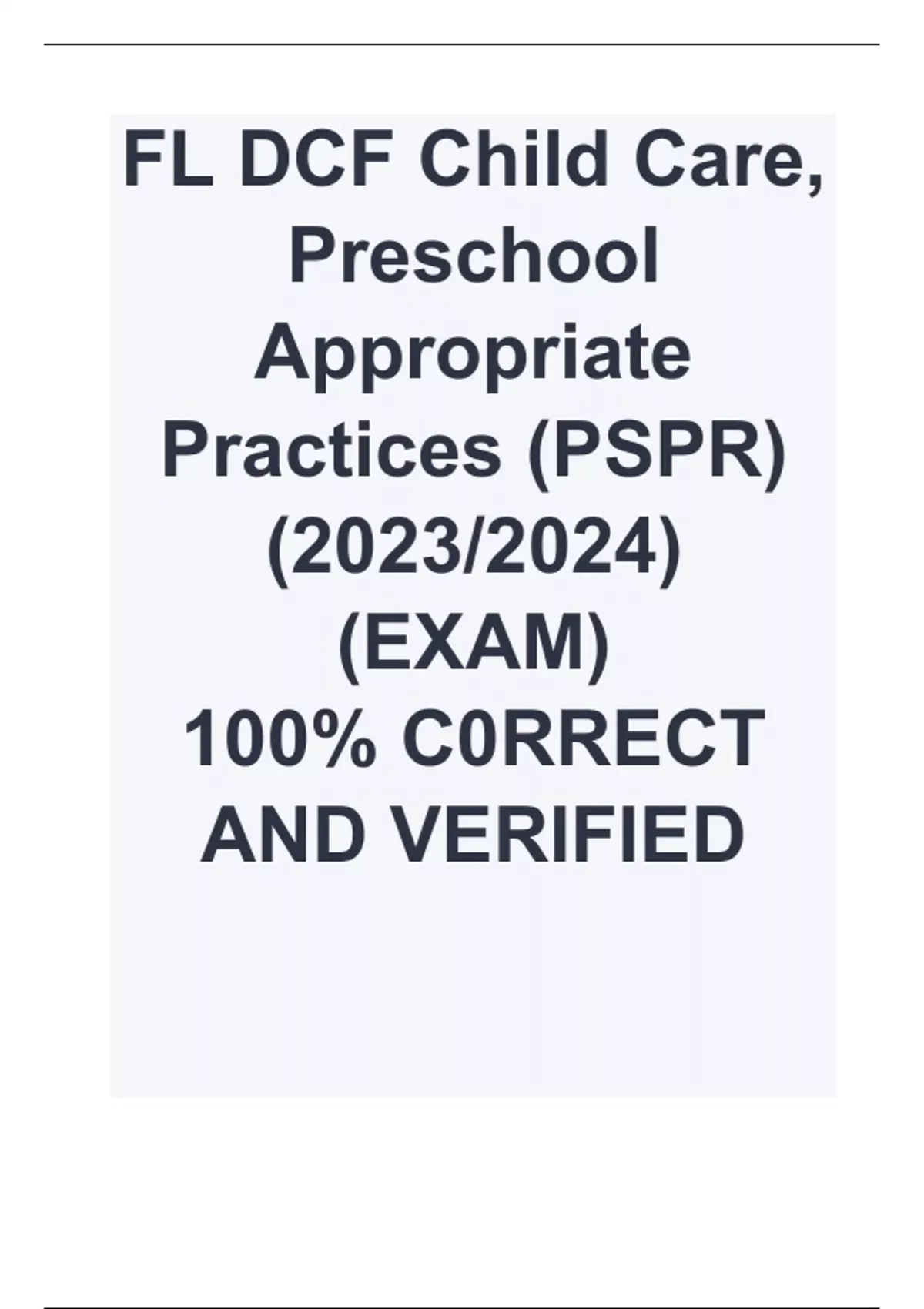 FL DCF Child Care, Preschool Appropriate Practices (PSPR) (2023/2024) (EXAM) 100% C0RRECT AND VERIFIED