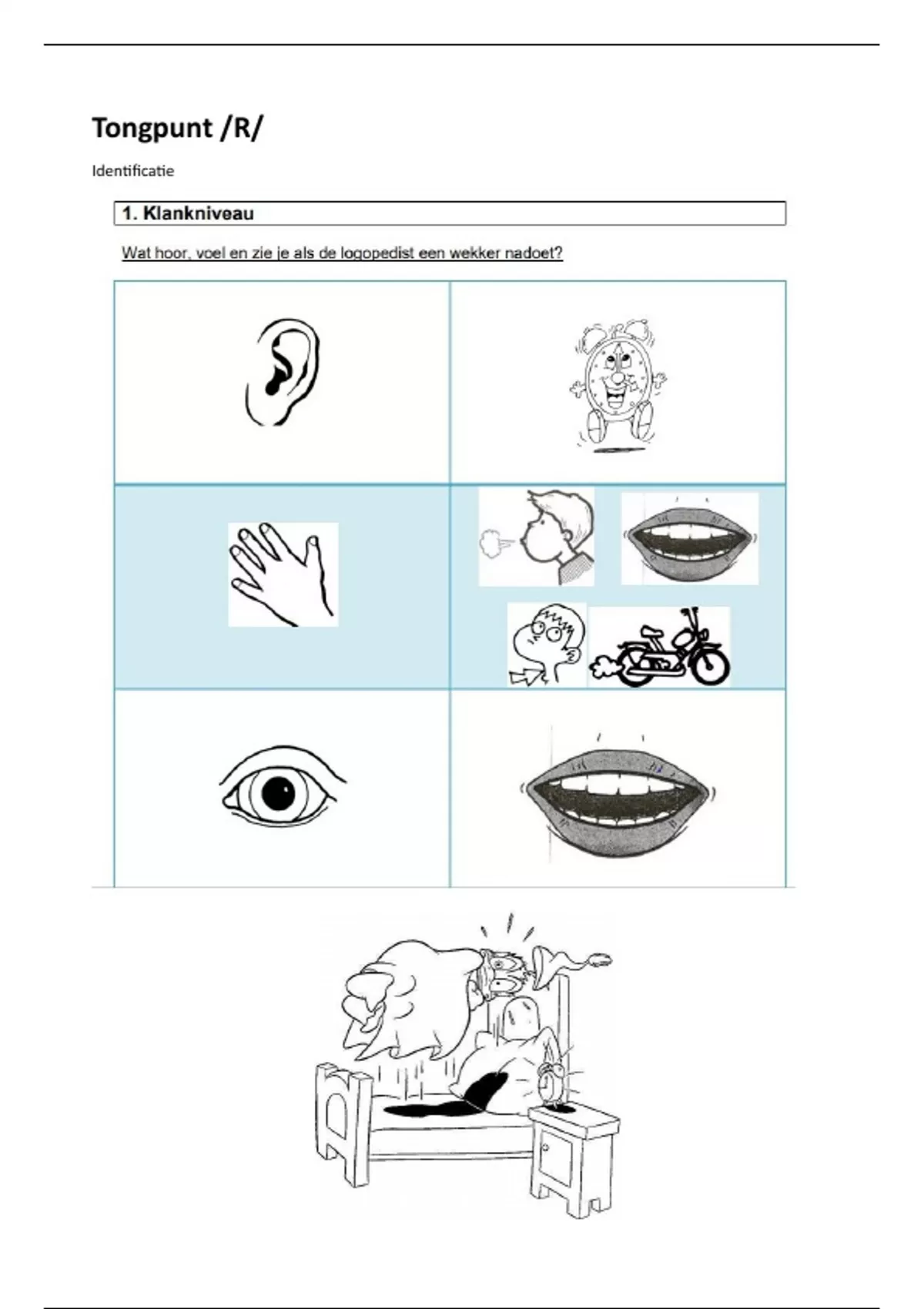 Tongpunt /R/

Identificatie

1. Klankniveau

Wat hoor, voel en zie je als de logopedist een wekker nadoet?