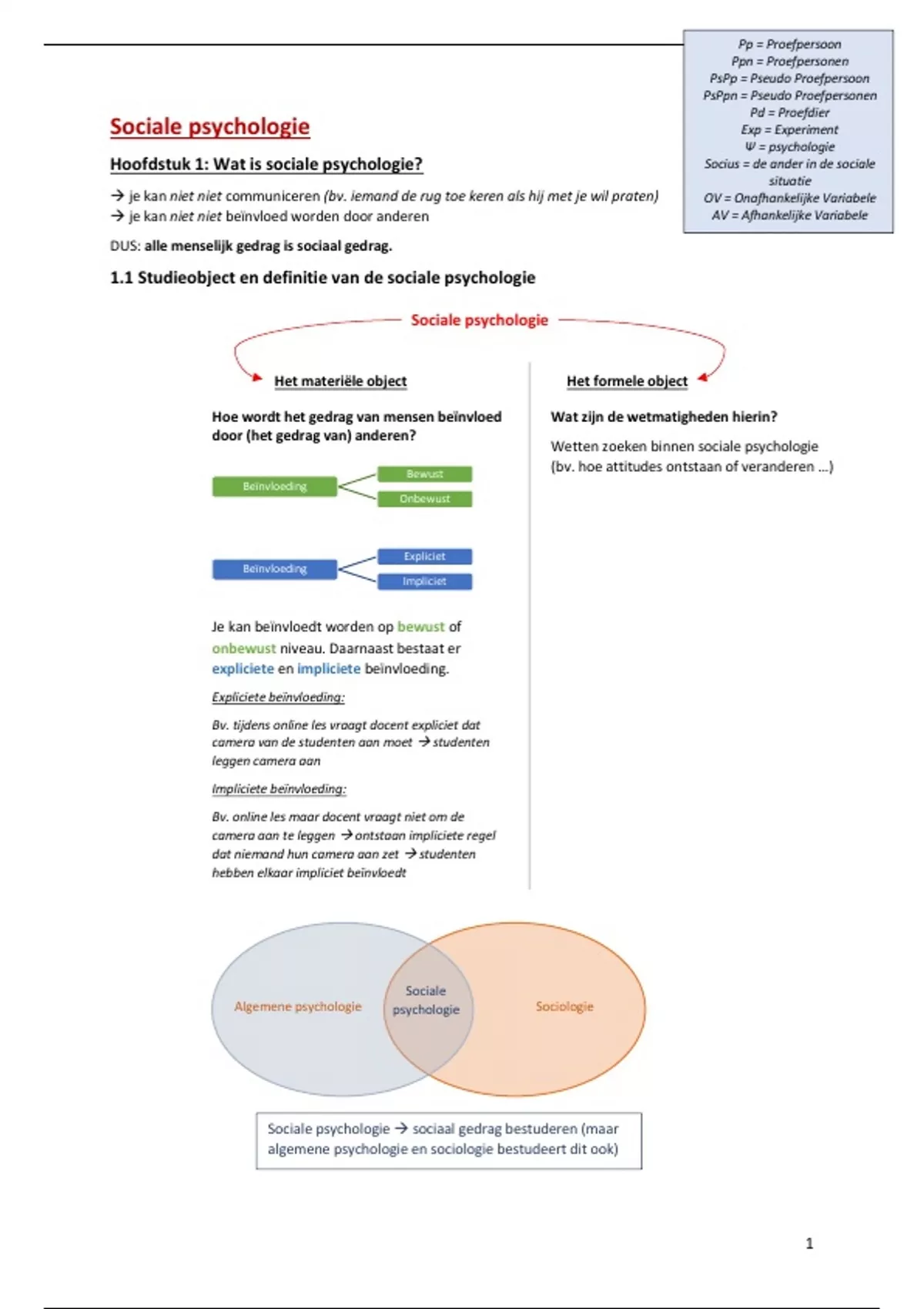 Pp = Proefpersoon
Ppn = Proefpersonen
PsPp = Pseudo Proefpersoon
PsPpn = Pseudo Proefpersonen
Pd = Proefdier
Exp = Experiment
Ψ = psychologie
Socius = de ander in de sociale situatie
OV = Onafhankelijke Variabele
AV = Afhankelijke Variabele

Sociale psychologie

Hoofdstuk 1: Wat is sociale psychologie?

→ je kan niet niet communiceren (bv. iemand de rug toe keren als hij met je wil praten)
→ je kan niet niet beïnvloed worden door anderen

DUS: alle menselijk gedrag is sociaal gedrag.

1.1 Studieobject en definitie van de sociale psychologie

Sociale psychologie

Het materiële object

Hoe wordt het gedrag van mensen beïnvloed door (het gedrag van) anderen?

Beïnvloeding
Bewust
Onbewust

Beïnvloeding
Expliciet
Impliciet

Je kan beïnvloedt worden op bewust of onbewust niveau. Daarnaast bestaat er expliciete en impliciete beïnvloeding.

Expliciete beïnvloeding:

Bv. tijdens online les vraagt docent expliciet dat camera van de studenten aan moet → studenten leggen camera aan

Impliciete beïnvloeding:

Bv. online les maar docent vraagt niet om de camera aan te leggen → ontstaan impliciete regel dat niemand hun camera aan zet → studenten hebben elkaar impliciet beïnvloedt

Het formele object

Wat zijn de wetmatigheden hierin?

Wetten zoeken binnen sociale psychologie (bv. hoe attitudes ontstaan of veranderen ...)

Algemene psychologie
Sociale psychologie
Sociologie

Sociale psychologie → sociaal gedrag bestuderen (maar algemene psychologie en sociologie bestudeert dit ook)

1