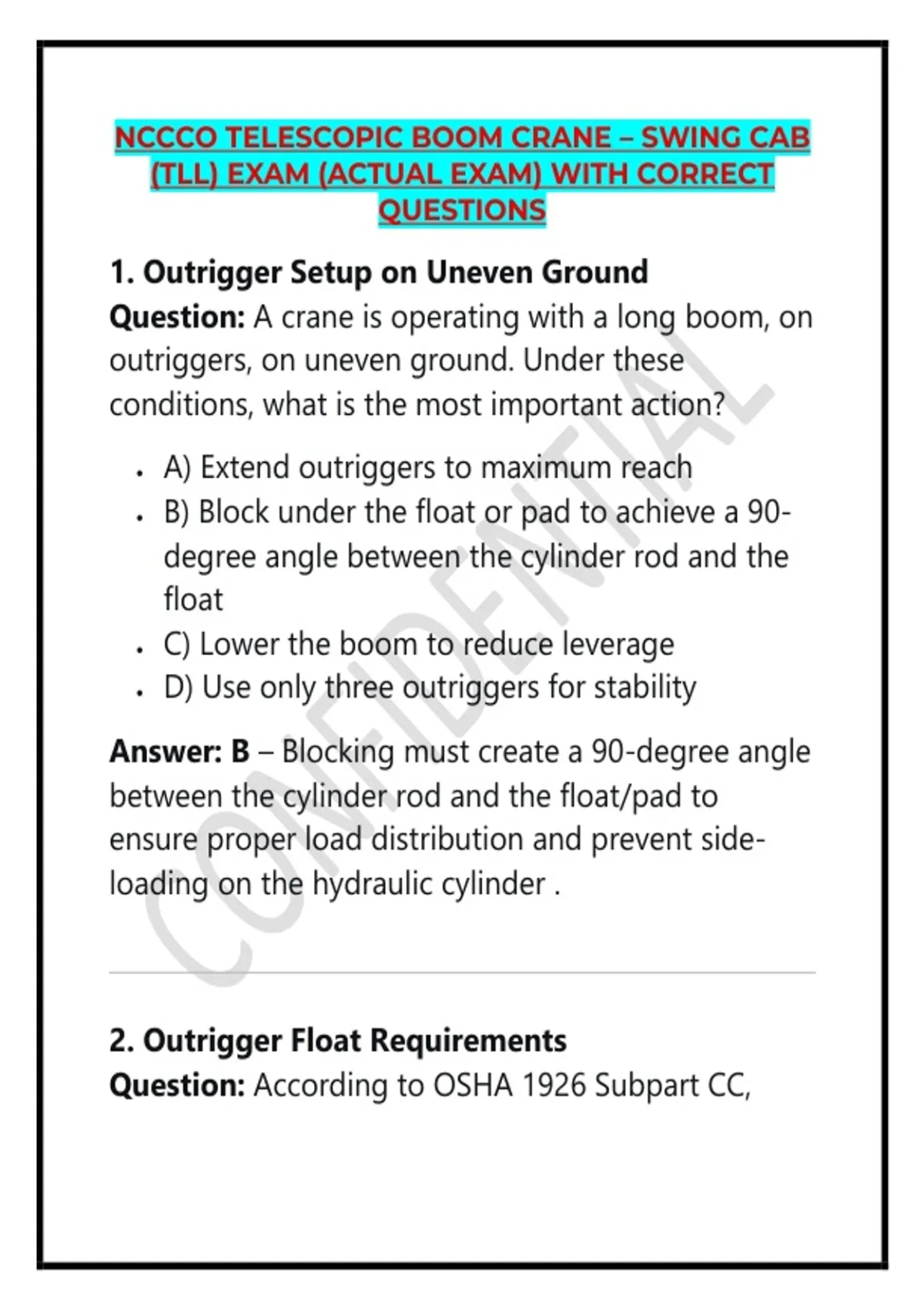 NCCCO TELESCOPIC BOOM CRANE – SWING CAB (TLL) EXAM (ACTUAL EXAM) WITH CORRECT QUESTIONS

1. Outrigger Setup on Uneven Ground
Question: A crane is operating with a long boom, on outriggers, on uneven ground. Under these conditions, what is the most important action?

- A) Extend outriggers to maximum reach
- B) Block under the float or pad to achieve a 90-degree angle between the cylinder rod and the float
- C) Lower the boom to reduce leverage
- D) Use only three outriggers for stability

Answer: B – Blocking must create a 90-degree angle between the cylinder rod and the float/pad to ensure proper load distribution and prevent side-loading on the hydraulic cylinder .

CONFIDENTIAL

2. Outrigger Float Requirements
Question: According to OSHA 1926 Subpart CC,