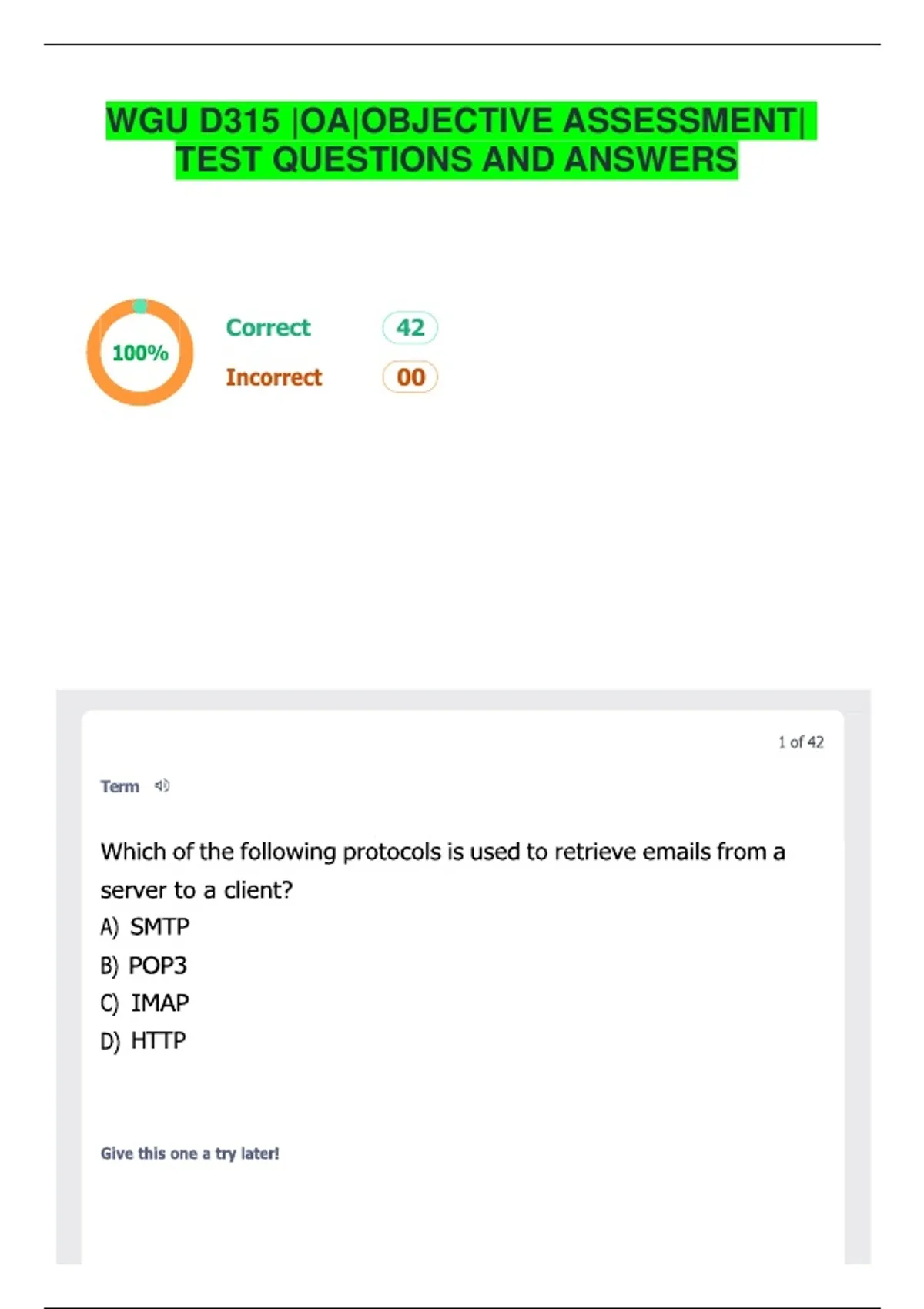 WGU D315 |OA|OBJECTIVE ASSESSMENT| TEST QUESTIONS AND ANSWERS

100%

Correct 42

Incorrect 00

1 of 42

Term

Which of the following protocols is used to retrieve emails from a server to a client?

A) SMTP

B) POP3

C) IMAP

D) HTTP

Give this one a try later!