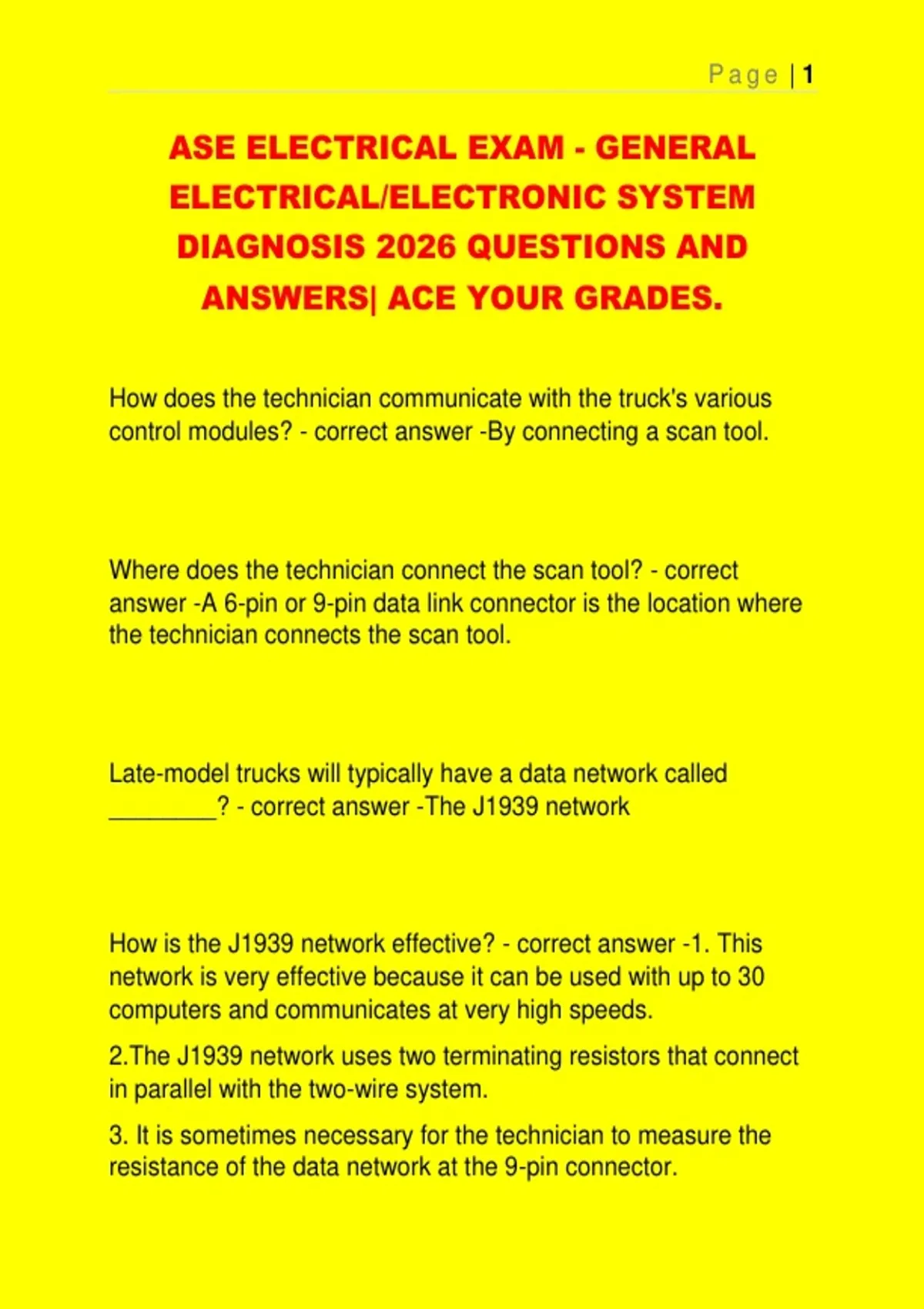 Page | 1

ASE ELECTRICAL EXAM - GENERAL ELECTRICAL/ELECTRONIC SYSTEM DIAGNOSIS 2026 QUESTIONS AND ANSWERS| ACE YOUR GRADES.

How does the technician communicate with the truck's various control modules? - correct answer -By connecting a scan tool.

Where does the technician connect the scan tool? - correct answer -A 6-pin or 9-pin data link connector is the location where the technician connects the scan tool.

Late-model trucks will typically have a data network called ________? - correct answer -The J1939 network

How is the J1939 network effective? - correct answer -1. This network is very effective because it can be used with up to 30 computers and communicates at very high speeds.

2.The J1939 network uses two terminating resistors that connect in parallel with the two-wire system.

3. It is sometimes necessary for the technician to measure the resistance of the data network at the 9-pin connector.