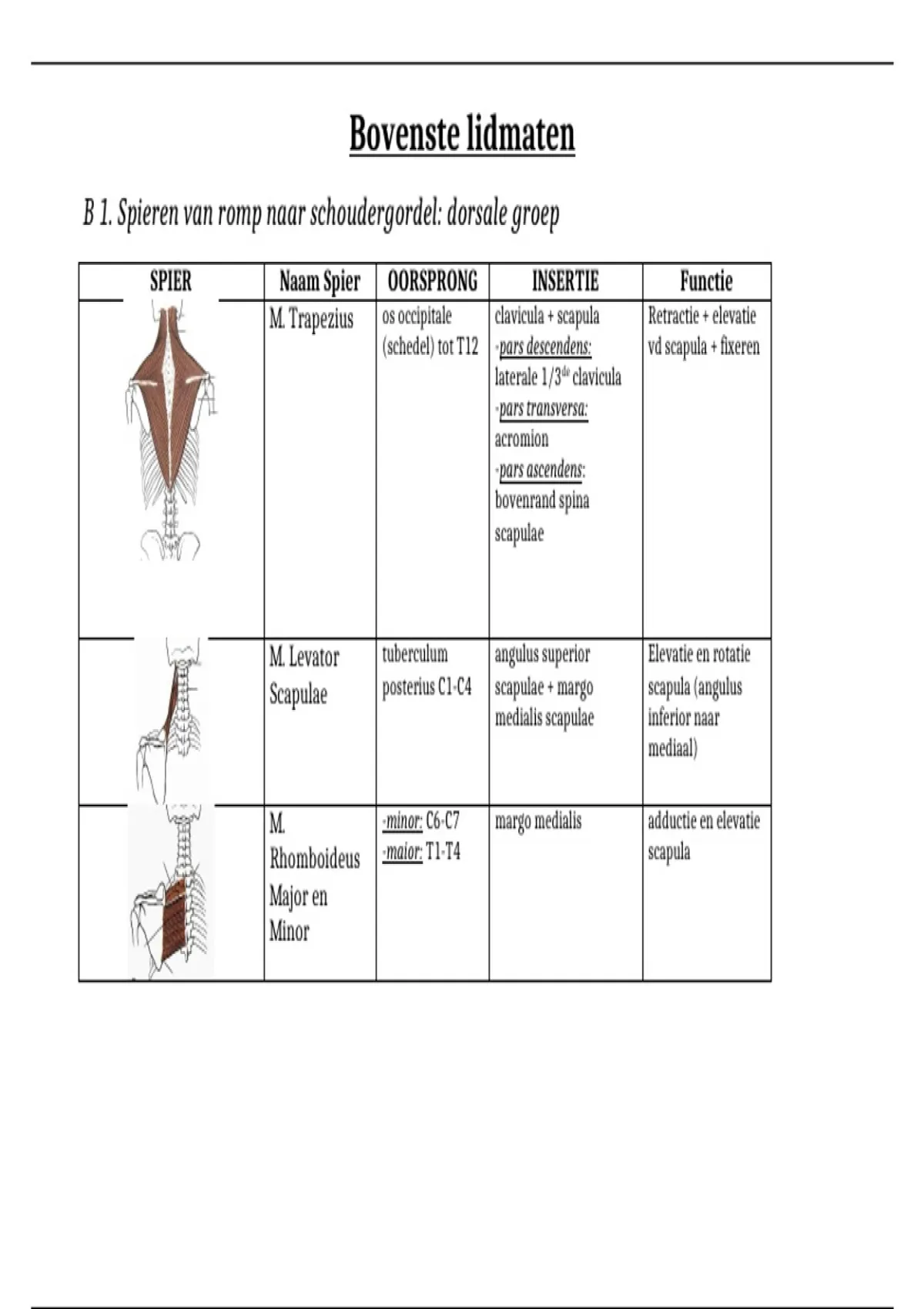 Bovenste lidmaten

B 1. Spieren van romp naar schoudergordel: dorsale groep

| SPIER | Naam Spier | OORSPRONG | INSERTIE | Functie |
|---|---|---|---|---|
| | M. Trapezius | os occipitale (schedel) tot T12 | clavicula + scapula -pars descendens: laterale 1/3$^{de}$ clavicula -pars transversa: acromion -pars ascendens: bovenrand spina scapulae | Retractie + elevatie vd scapula + fixeren |
| | M. Levator Scapulae | tuberculum posterius C1-C4 | angulus superior scapulae + margo medialis scapulae | Elevatie en rotatie scapula (angulus inferior naar mediaal) |
| | M. Rhomboideus Major en Minor | -minor: C6-C7 -maior: T1-T4 | margo medialis | adductie en elevatie scapula |